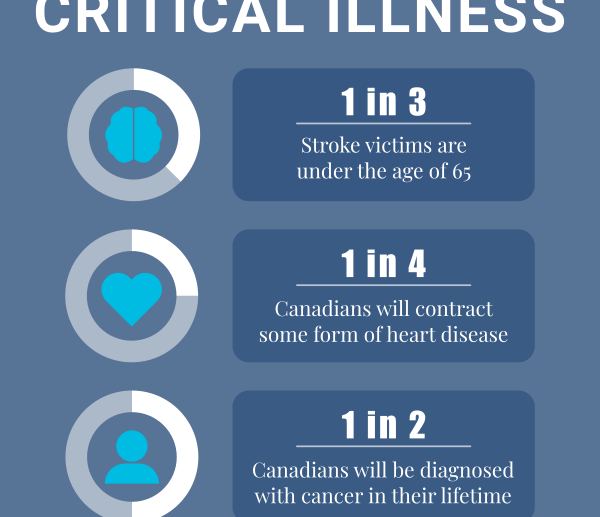 CRITICAL ILLNESS

1 in 3

Stroke victims are under the age of 65

1 in 4

Canadians will contract some form of heart disease

1 in 2

Canadians will be diagnosed with cancer in their lifetime